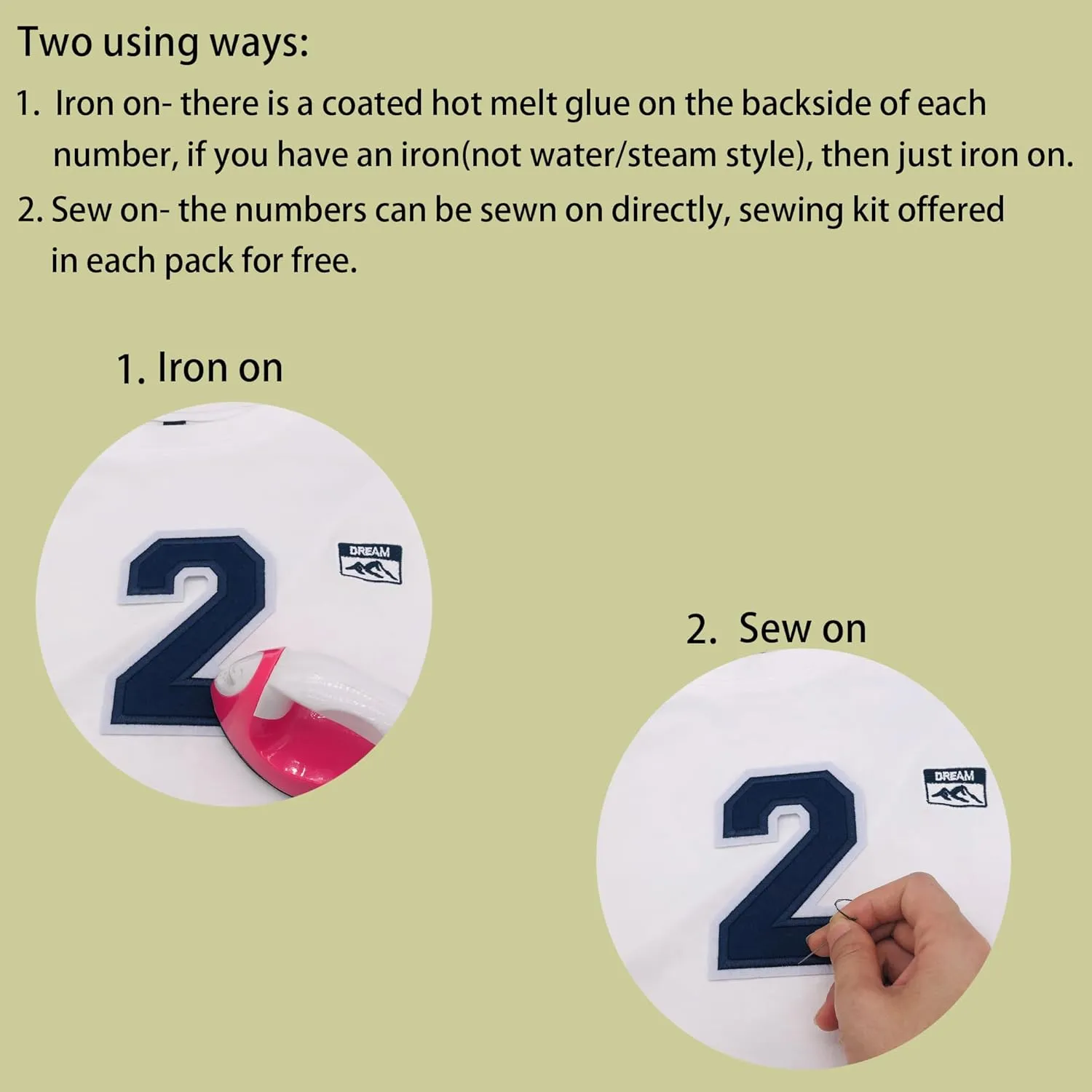 Two using ways:

1. Iron on- there is a coated hot melt glue on the backside of each number, if you have an iron(not water/steam style), then just iron on.

2. Sew on- the numbers can be sewn on directly, sewing kit offered in each pack for free.

1. Iron on

2

DREAM

2. Sew on

2

DREAM